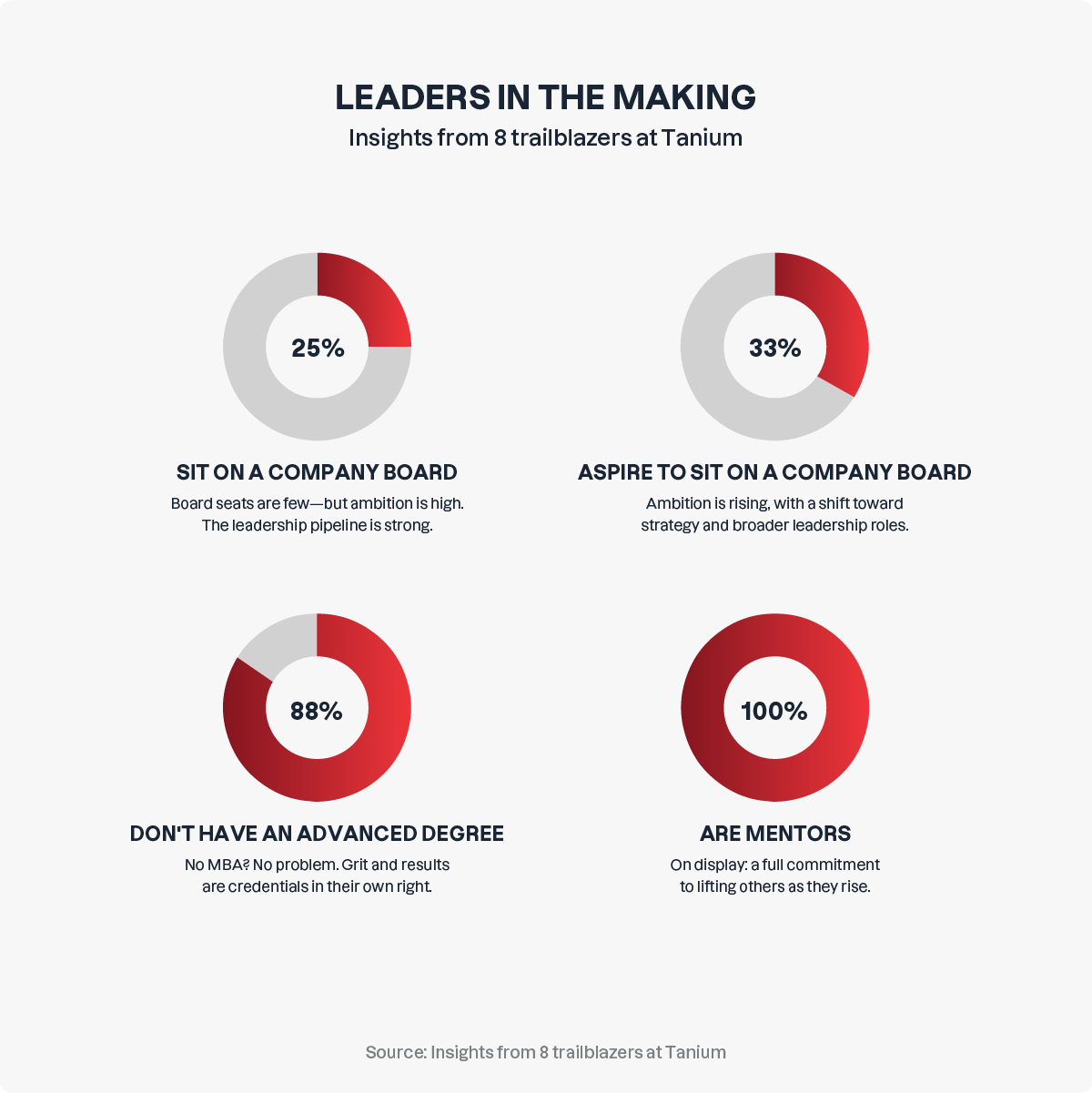 LEADERS IN THE MAKING
Insights from 8 trailblazers at Tanium

25%
SIT ON A COMPANY BOARD
Board seats are few—but ambition is high. The leadership pipeline is strong.

33%
ASPIRE TO SIT ON A COMPANY BOARD
Ambition is rising, with a shift toward strategy and broader leadership roles.

88%
DON'T HAVE AN ADVANCED DEGREE
No MBA? No problem. Grit and results are credentials in their own right.

100%
ARE MENTORS
On display: a full commitment to lifting others as they rise.

Source: Insights from 8 trailblazers at Tanium